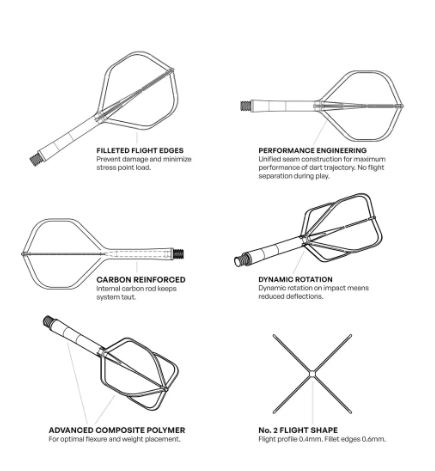 FILLETED FLIGHT EDGES
Prevent damage and minimize stress point load.

PERFORMANCE ENGINEERING
Unified seam construction for maximum performance of dart trajectory. No flight separation during play.

CARBON REINFORCED
Internal carbon rod keeps system taut.

DYNAMIC ROTATION
Dynamic rotation on impact means reduced deflections.

ADVANCED COMPOSITE POLYMER
For optimal flexure and weight placement.

No. 2 FLIGHT SHAPE
Flight profile 0.4mm. Fillet edges 0.6mm.